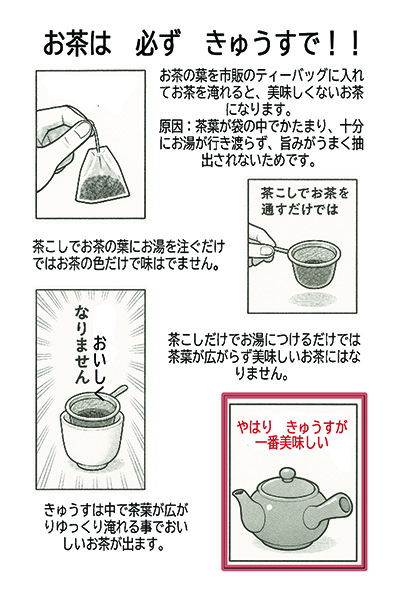 お茶は　必ず　きゅうすで！！

お茶の葉を市販のティーバッグに入れてお茶を淹れると、美味しくないお茶になります。
原因：茶葉が袋の中でかたまり、十分にお湯が行き渡らず、旨みがうまく抽出されないためです。

茶こしでお茶を通すだけでは

茶こしでお茶の葉にお湯を注ぐだけではお茶の色だけで味はでません。

おいしくなりません

茶こしだけでお湯につけるだけでは茶葉が広がらず美味しいお茶にはなりません。

やはり　きゅうすが一番美味しい

きゅうすは中で茶葉が広がりゆっくり淹れる事でおいしいお茶が出ます。